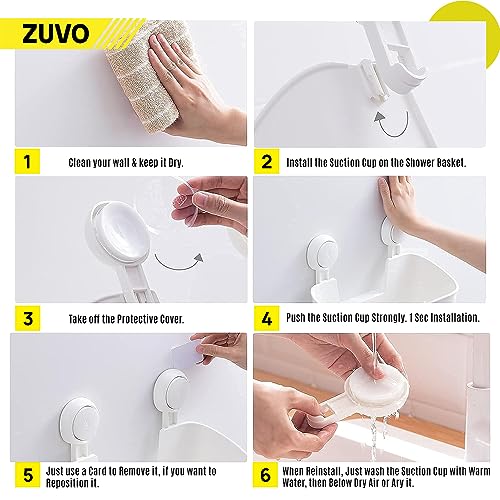 ZUVO

1 Clean your wall & keep it Dry.

2 Install the Suction Cup on the Shower Basket.

3 Take off the Protective Cover.

4 Push the Suction Cup Strongly. 1 Sec Installation.

5 Just use a Card to Remove it, if you want to Reposition it.

6 When Reinstall, Just wash the Suction Cup with Warm Water, then Below Dry Air or Ary it.