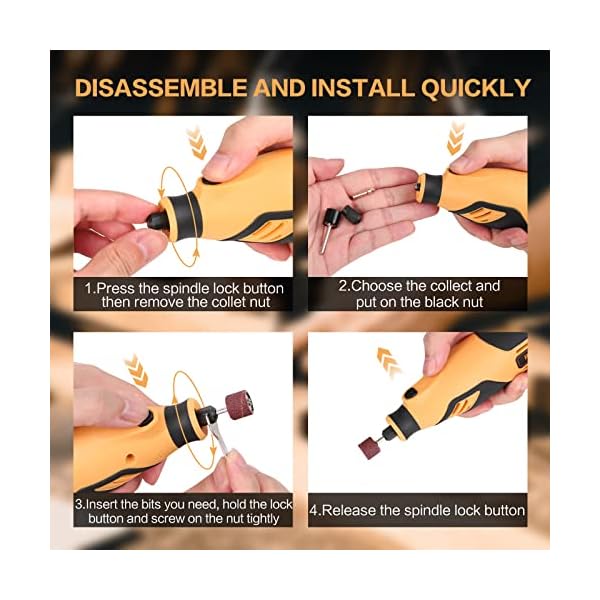 DISASSEMBLE AND INSTALL QUICKLY

1.Press the spindle lock button then remove the collet nut

2.Choose the collect and put on the black nut

3.Insert the bits you need, hold the lock button and screw on the nut tightly

4.Release the spindle lock button