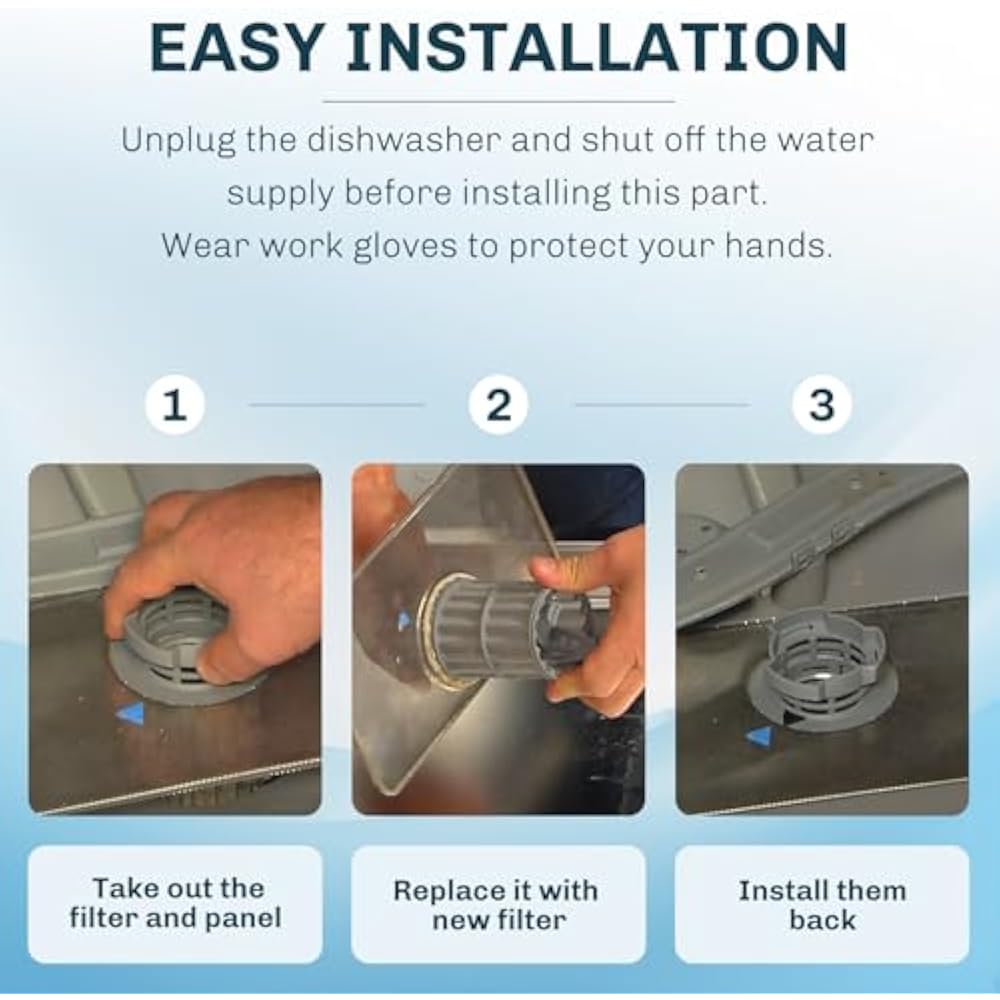 EASY INSTALLATION

Unplug the dishwasher and shut off the water supply before installing this part.
Wear work gloves to protect your hands.

1

2

3

Take out the filter and panel

Replace it with new filter

Install them back