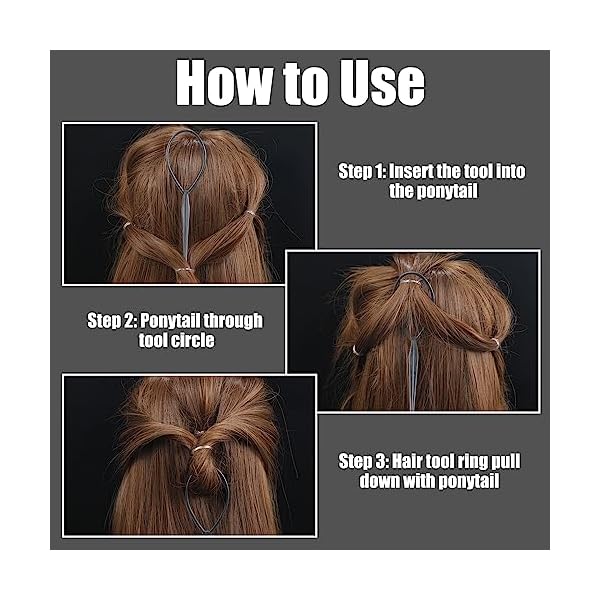 How to Use

Step 1: Insert the tool into the ponytail

Step 2: Ponytail through tool circle

Step 3: Hair tool ring pull down with ponytail