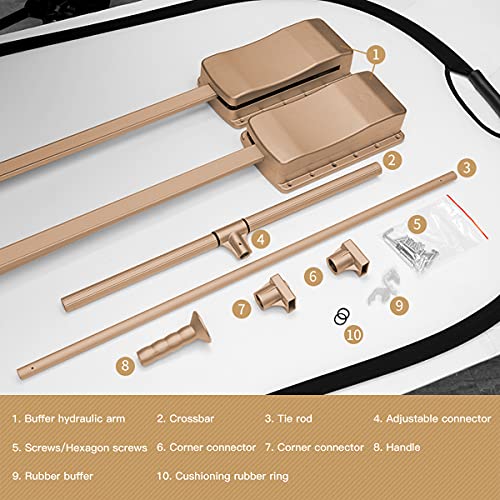 1
2
3
4
5
6
7
8
9
10

1. Buffer hydraulic arm
2. Crossbar
3. Tie rod
4. Adjustable connector
5. Screws/Hexagon screws
6. Corner connector
7. Corner connector
8. Handle
9. Rubber buffer
10. Cushioning rubber ring