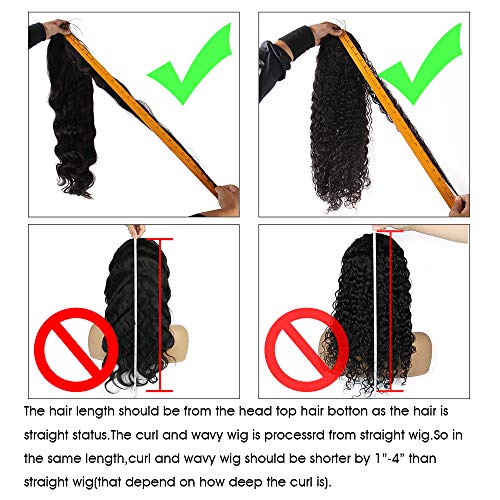 The hair length should be from the head top hair botton as the hair is straight status.The curl and wavy wig is processrd from straight wig.So in the same length,curl and wavy wig should be shorter by 1"-4" than straight wig(that depend on how deep the curl is).