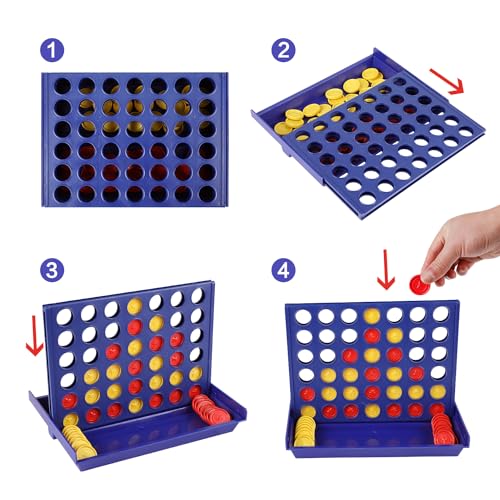 1

2

3

4