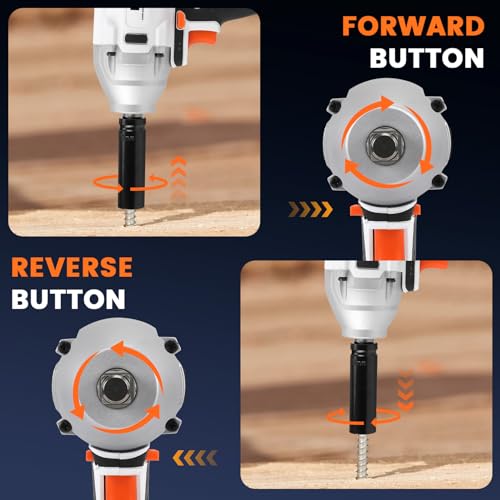 FORWARD BUTTON

REVERSE BUTTON