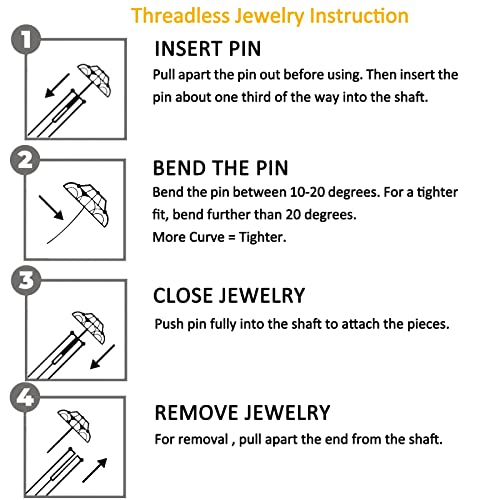 Threadless Jewelry Instruction

1

INSERT PIN
Pull apart the pin out before using. Then insert the pin about one third of the way into the shaft.

2

BEND THE PIN
Bend the pin between 10-20 degrees. For a tighter fit, bend further than 20 degrees.
More Curve = Tighter.

3

CLOSE JEWELRY
Push pin fully into the shaft to attach the pieces.

4

REMOVE JEWELRY
For removal , pull apart the end from the shaft.