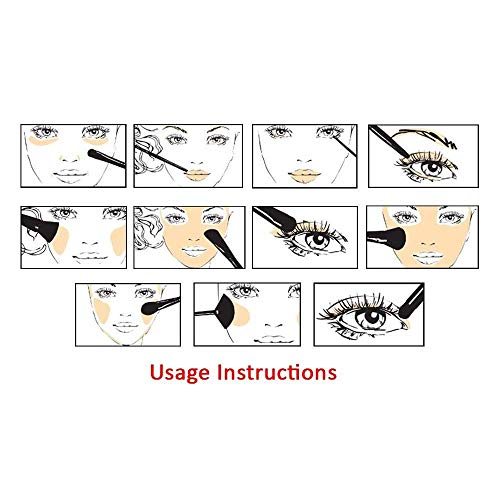 Usage Instructions