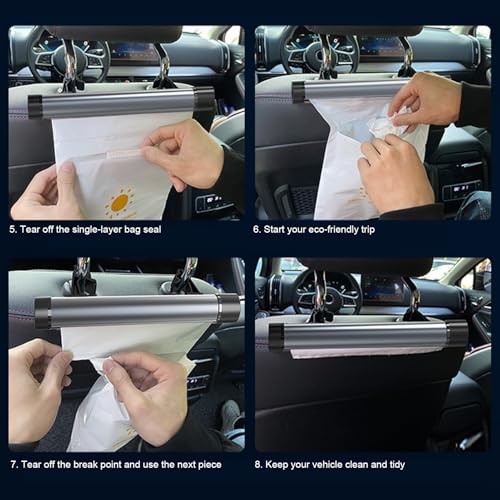 5. Tear off the single-layer bag seal

6. Start your eco-friendly trip

7. Tear off the break point and use the next piece

8. Keep your vehicle clean and tidy