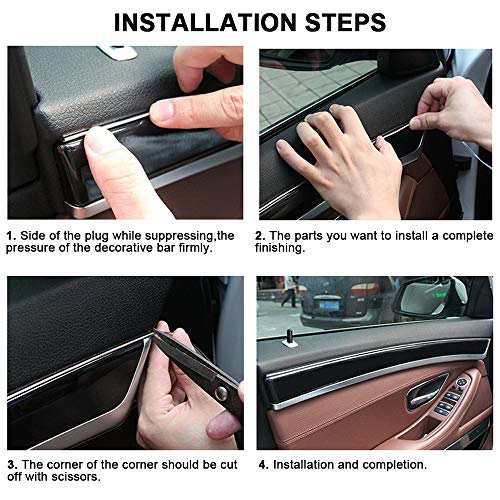 INSTALLATION STEPS

1. Side of the plug while suppressing,the pressure of the decorative bar firmly.

2. The parts you want to install a complete finishing.

3. The corner of the corner should be cut off with scissors.

4. Installation and completion.