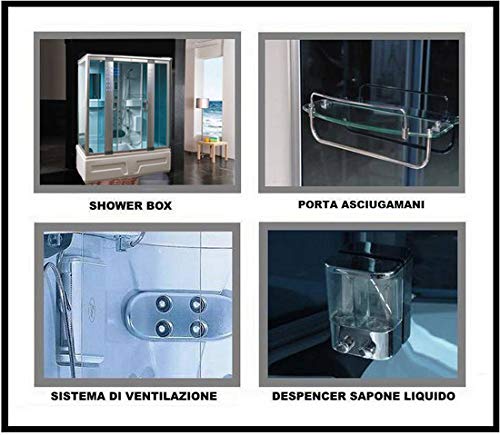 SHOWER BOX

PORTA ASCIUGAMANI

SISTEMA DI VENTILAZIONE

DESPENCER SAPONE LIQUIDO