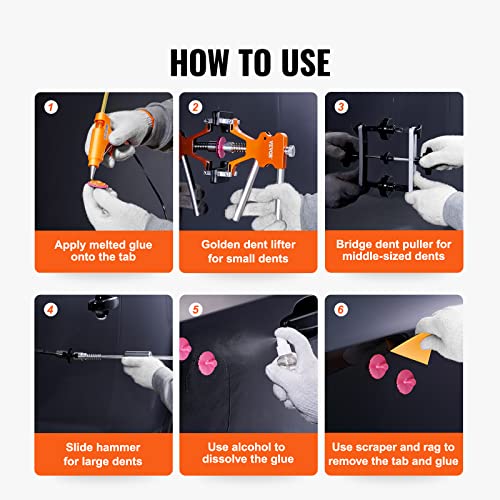 HOW TO USE

1
Apply melted glue onto the tab

2
VEVOR
Golden dent lifter for small dents

3
Bridge dent puller for middle-sized dents

4
Slide hammer for large dents

5
Use alcohol to dissolve the glue

6
Use scraper and rag to remove the tab and glue