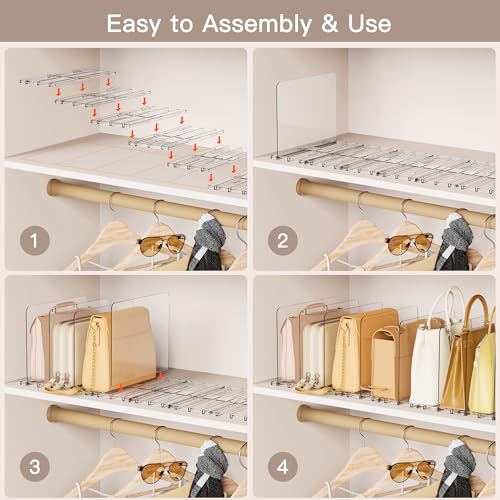 Easy to Assembly & Use

1

2

3

4