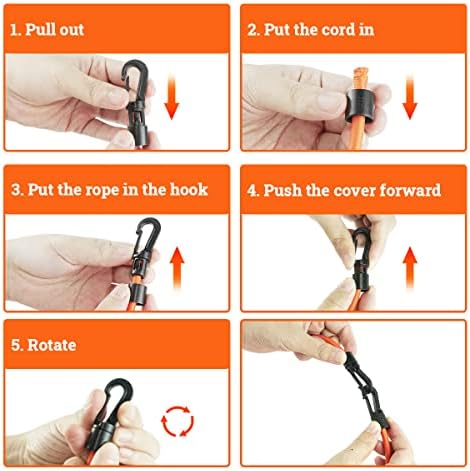 1. Pull out

2. Put the cord in

3. Put the rope in the hook

4. Push the cover forward

5. Rotate