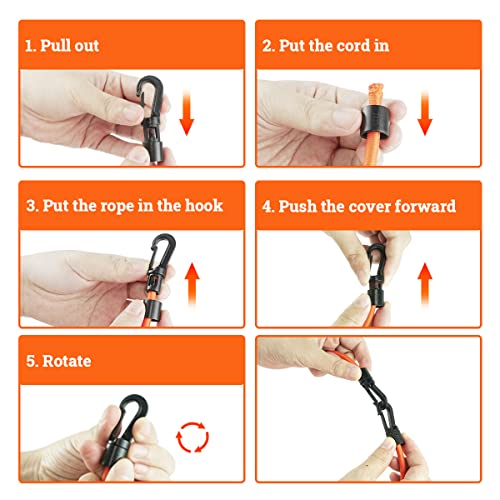 1. Pull out

2. Put the cord in

3. Put the rope in the hook

4. Push the cover forward

5. Rotate