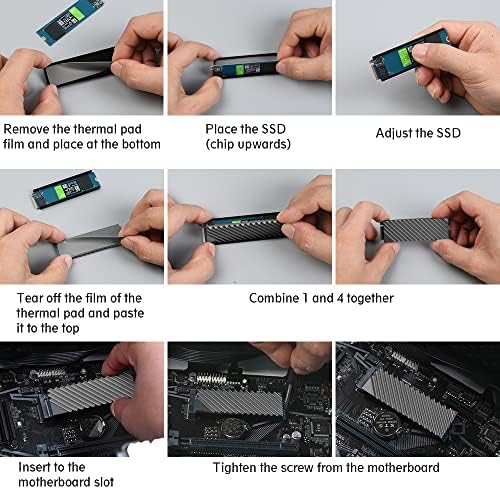 Remove the thermal pad film and place at the bottom

Place the SSD (chip upwards)

Adjust the SSD

Tear off the film of the thermal pad and paste it to the top

Combine 1 and 4 together

Insert to the motherboard slot

Tighten the screw from the motherboard