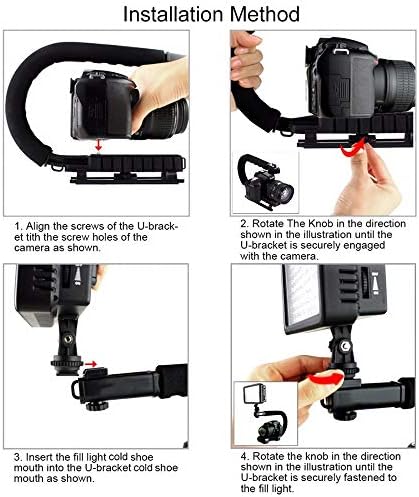 Installation Method

1. Align the screws of the U-bracket tith the screw holes of the camera as shown.

2. Rotate The Knob in the direction shown in the illustration until the U-bracket is securely engaged with the camera.

3. Insert the fill light cold shoe mouth into the U-bracket cold shoe mouth as shown.

4. Rotate the knob in the direction shown in the illustration until the U-bracket is securely fastened to the fill light.