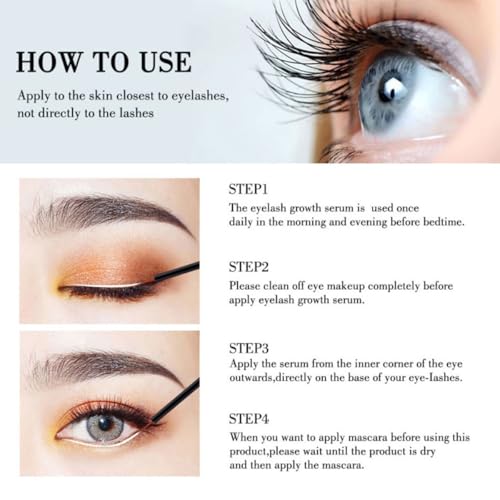 HOW TO USE

Apply to the skin closest to eyelashes, not directly to the lashes

STEP1
The eyelash growth serum is used once daily in the morning and evening before bedtime.

STEP2
Please clean off eye makeup completely before apply eyelash growth serum.

STEP3
Apply the serum from the inner corner of the eye outwards,directly on the base of your eye-Iashes.

STEP4
When you want to apply mascara before using this product,please wait until the product is dry and then apply the mascara.