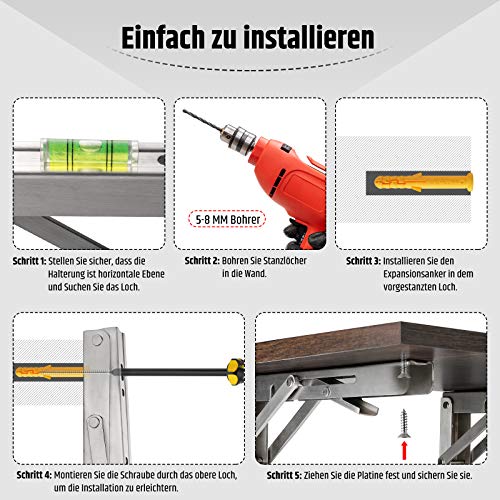 Einfach zu installieren

5-8 MM Bohrer

Schritt 1: Stellen Sie sicher, dass die Halterung ist horizontale Ebene und Suchen Sie das Loch.

Schritt 2: Bohren Sie Stanzlöcher in die Wand.

Schritt 3: Installieren Sie den Expansionsanker in dem vorgestanzten Loch.

Schritt 4: Montieren Sie die Schraube durch das obere Loch, um die Installation zu erleichtern.

Schritt 5: Ziehen Sie die Platine fest und sichern Sie sie.