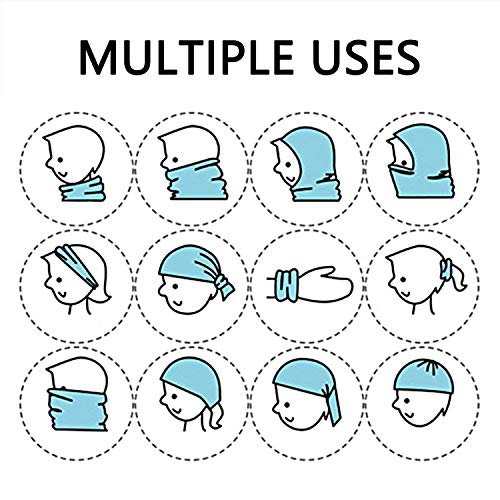 MULTIPLE USES