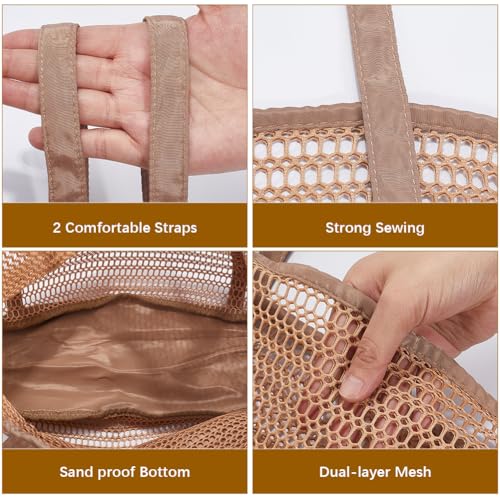 2 Comfortable Straps

Strong Sewing

Sand proof Bottom

Dual-layer Mesh