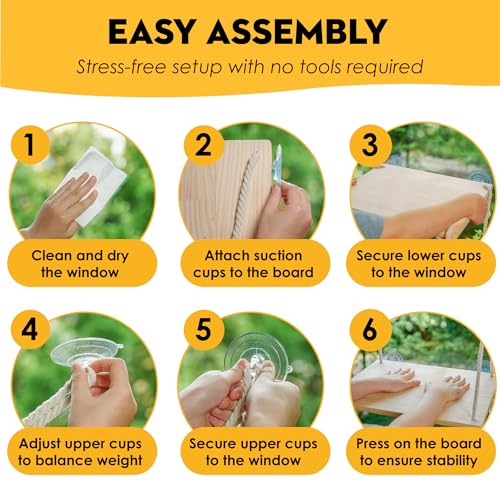 EASY ASSEMBLY
Stress-free setup with no tools required

1
Clean and dry the window

2
Attach suction cups to the board

3
Secure lower cups to the window

4
Adjust upper cups to balance weight

5
Secure upper cups to the window

6
Press on the board to ensure stability