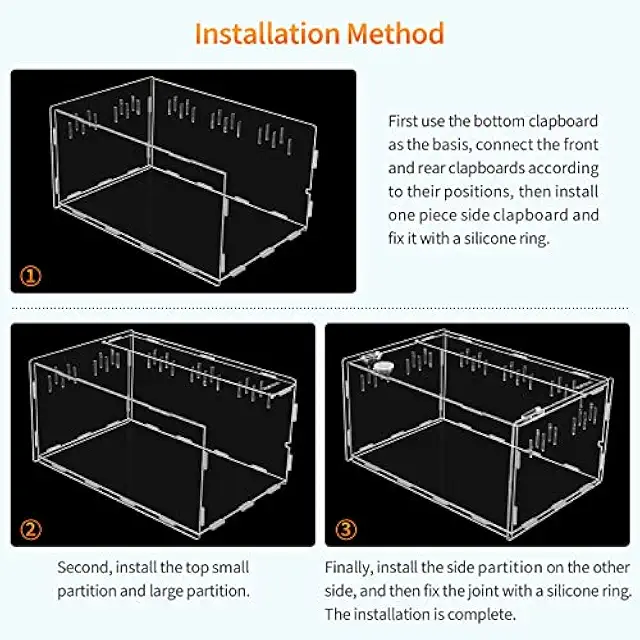 Installation Method

①

First use the bottom clapboard as the basis, connect the front and rear clapboards according to their positions, then install one piece side clapboard and fix it with a silicone ring.

②

Second, install the top small partition and large partition.

③

Finally, install the side partition on the other side, and then fix the joint with a silicone ring. The installation is complete.