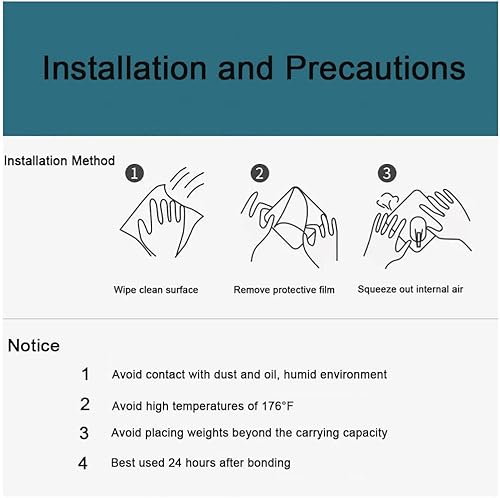 Installation and Precautions

Installation Method

1
Wipe clean surface

2
Remove protective film

3
Squeeze out internal air

Notice

1 Avoid contact with dust and oil, humid environment

2 Avoid high temperatures of 176°F

3 Avoid placing weights beyond the carrying capacity

4 Best used 24 hours after bonding