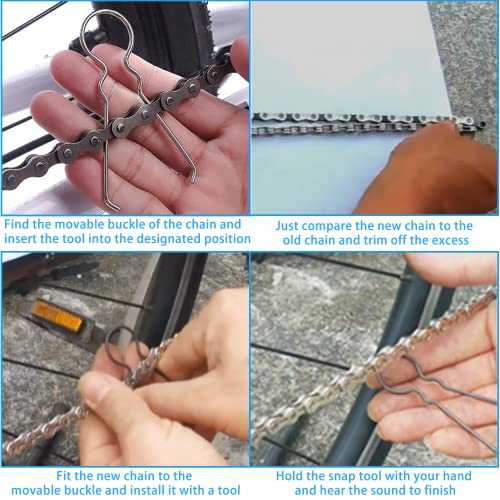 Find the movable buckle of the chain and insert the tool into the designated position

Just compare the new chain to the old chain and trim off the excess

Fit the new chain to the movable buckle and install it with a tool

Hold the snap tool with your hand and hear the sound to finish