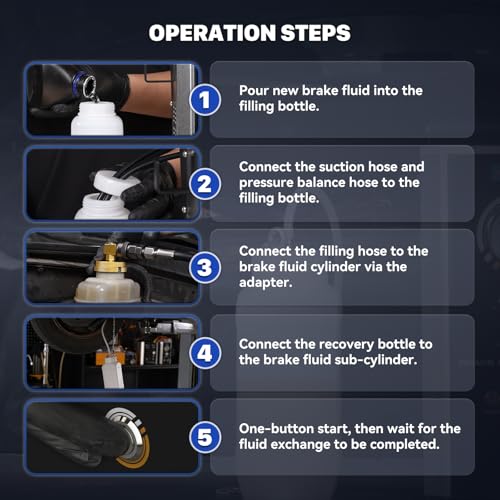 OPERATION STEPS

1

Pour new brake fluid into the filling bottle.

2

Connect the suction hose and pressure balance hose to the filling bottle.

3

Connect the filling hose to the brake fluid cylinder via the adapter.

4

Connect the recovery bottle to the brake fluid sub-cylinder.

5

One-button start, then wait for the fluid exchange to be completed.