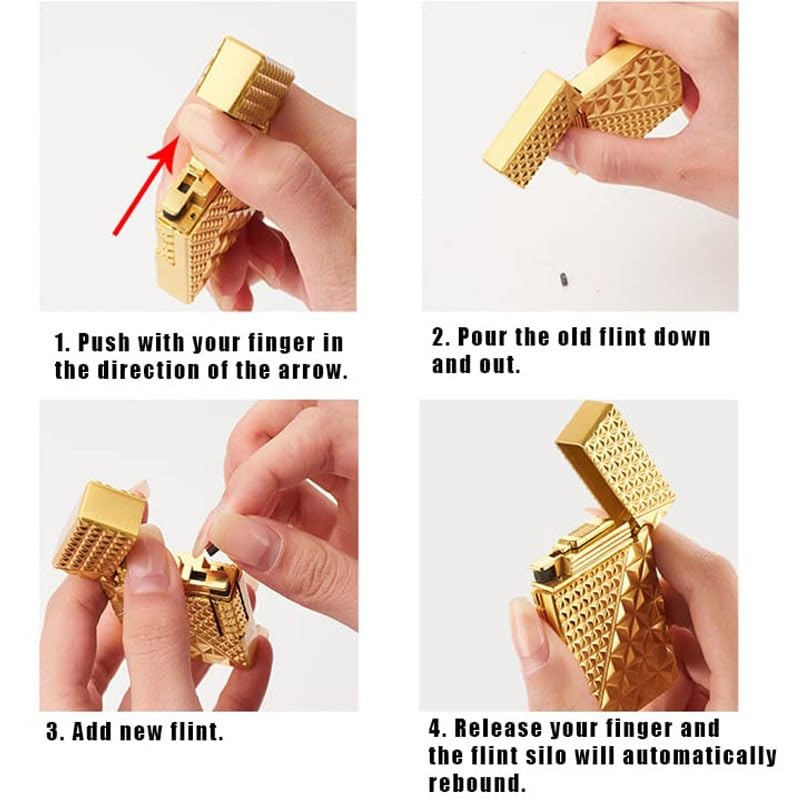 1. Push with your finger in the direction of the arrow.

2. Pour the old flint down and out.

3. Add new flint.

4. Release your finger and the flint silo will automatically rebound.