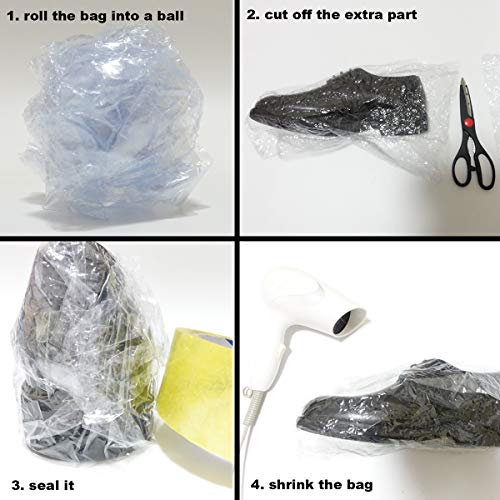 1. roll the bag into a ball

2. cut off the extra part

3. seal it

4. shrink the bag