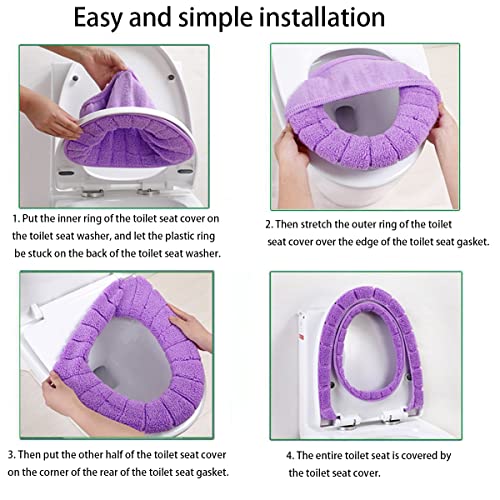 Easy and simple installation

1. Put the inner ring of the toilet seat cover on the toilet seat washer, and let the plastic ring be stuck on the back of the toilet seat washer.

2. Then stretch the outer ring of the toilet seat cover over the edge of the toilet seat gasket.

3. Then put the other half of the toilet seat cover on the corner of the rear of the toilet seat gasket.

4. The entire toilet seat is covered by the toilet seat cover.