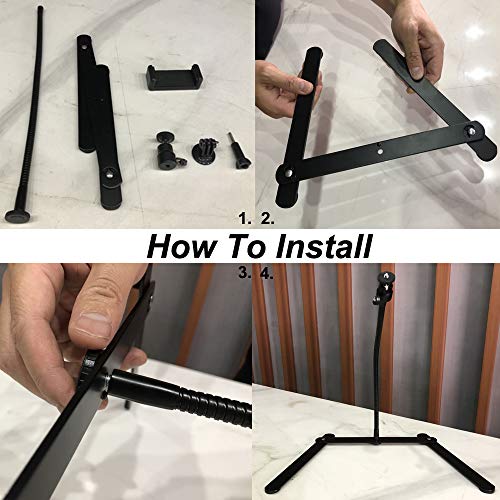 1. 2.

How To Install

3. 4.