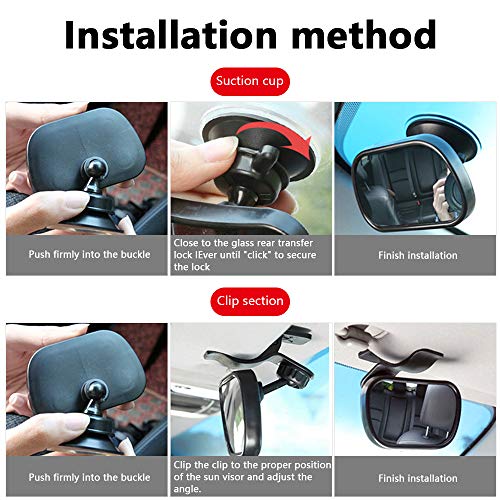 Installation method

Suction cup

Push firmly into the buckle

Close to the glass rear transfer lock lEver until "click" to secure the lock

Finish installation

Clip section

Push firmly into the buckle

Clip the clip to the proper position of the sun visor and adjust the angle.

Finish installation