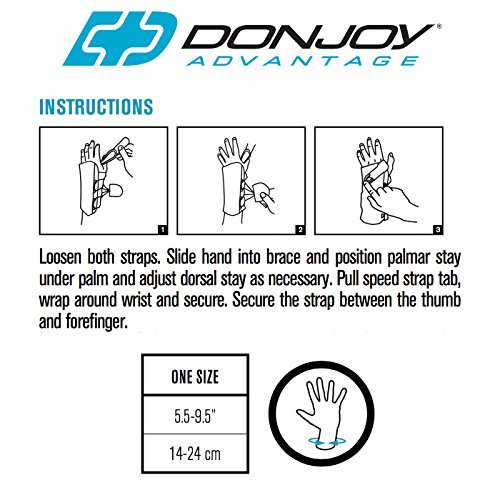 DONJOY®
ADVANTAGE

INSTRUCTIONS

1

2

3

Loosen both straps. Slide hand into brace and position palmar stay under palm and adjust dorsal stay as necessary. Pull speed strap tab, wrap around wrist and secure. Secure the strap between the thumb and forefinger.

| ONE SIZE |
|---|
| 5.5-9.5" |
| 14-24 cm |