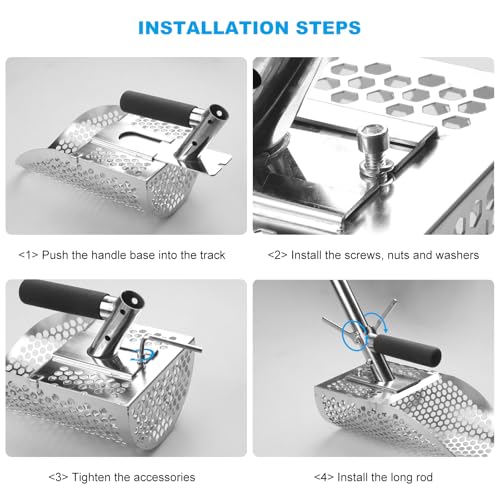 INSTALLATION STEPS

<1> Push the handle base into the track

<2> Install the screws, nuts and washers

<3> Tighten the accessories

<4> Install the long rod