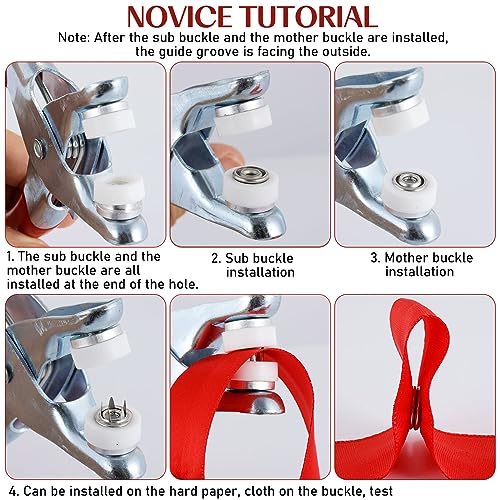 NOVICE TUTORIAL

Note: After the sub buckle and the mother buckle are installed, the guide groove is facing the outside.

1. The sub buckle and the mother buckle are all installed at the end of the hole.

2. Sub buckle installation

3. Mother buckle installation

4. Can be installed on the hard paper, cloth on the buckle, test