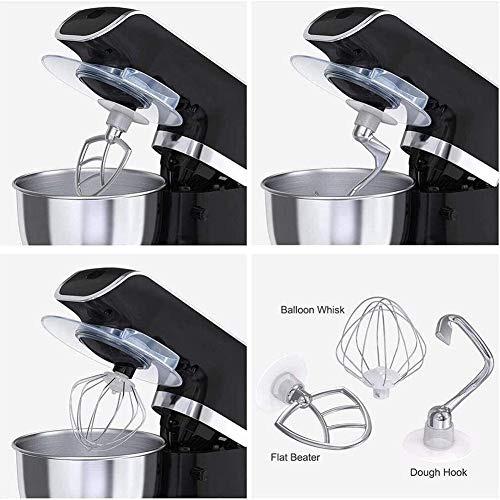 Balloon Whisk

Flat Beater

Dough Hook