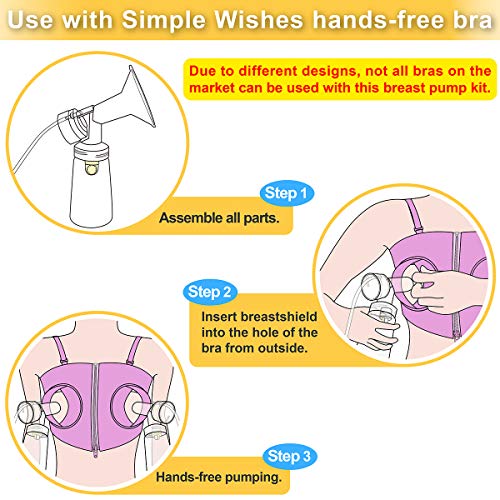 Use with Simple Wishes hands-free bra

Due to different designs, not all bras on the market can be used with this breast pump kit.

Step 1
Assemble all parts.

Step 2
Insert breastshield into the hole of the bra from outside.

Step 3
Hands-free pumping.