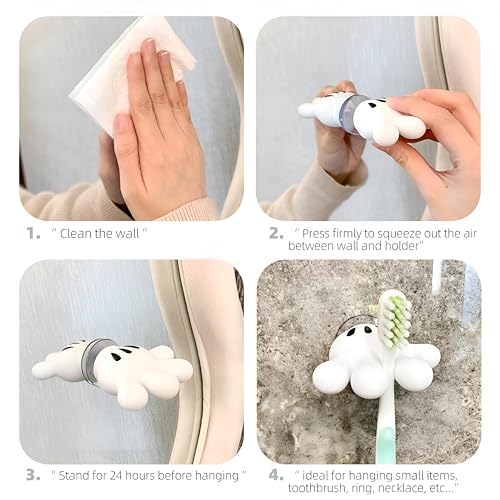 1. " Clean the wall "

2. " Press firmly to squeeze out the air between wall and holder"

3. " Stand for 24 hours before hanging "

4. " ideal for hanging small items, toothbrush, ring, necklace, etc..."