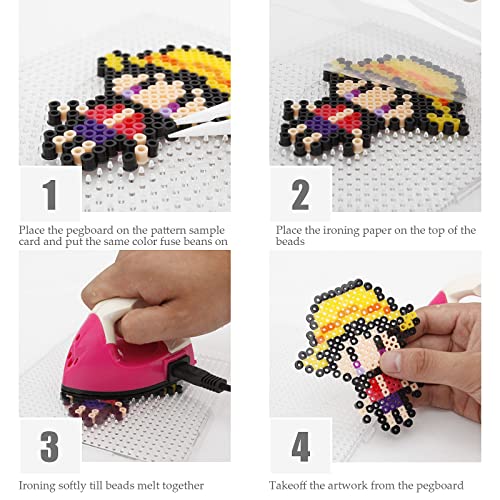 1

Place the pegboard on the pattern sample card and put the same color fuse beans on

2

Place the ironing paper on the top of the beads

3

Ironing softly till beads melt together

4

Takeoff the artwork from the pegboard