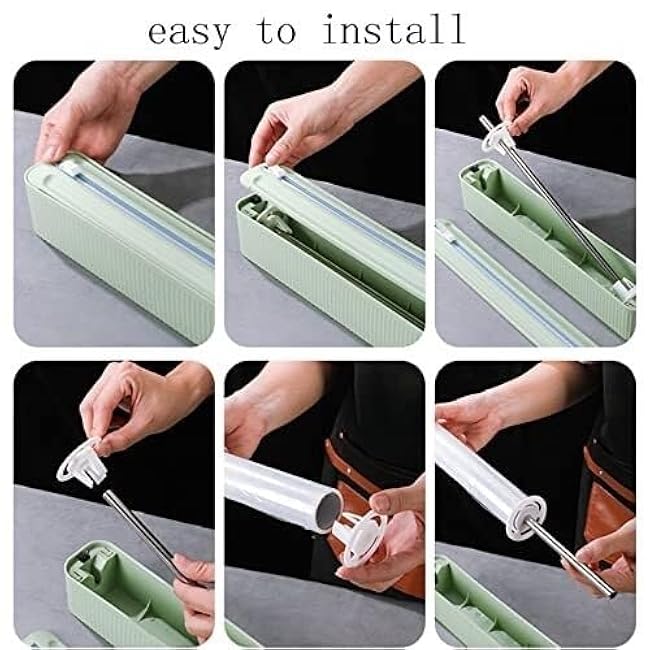 easy to install