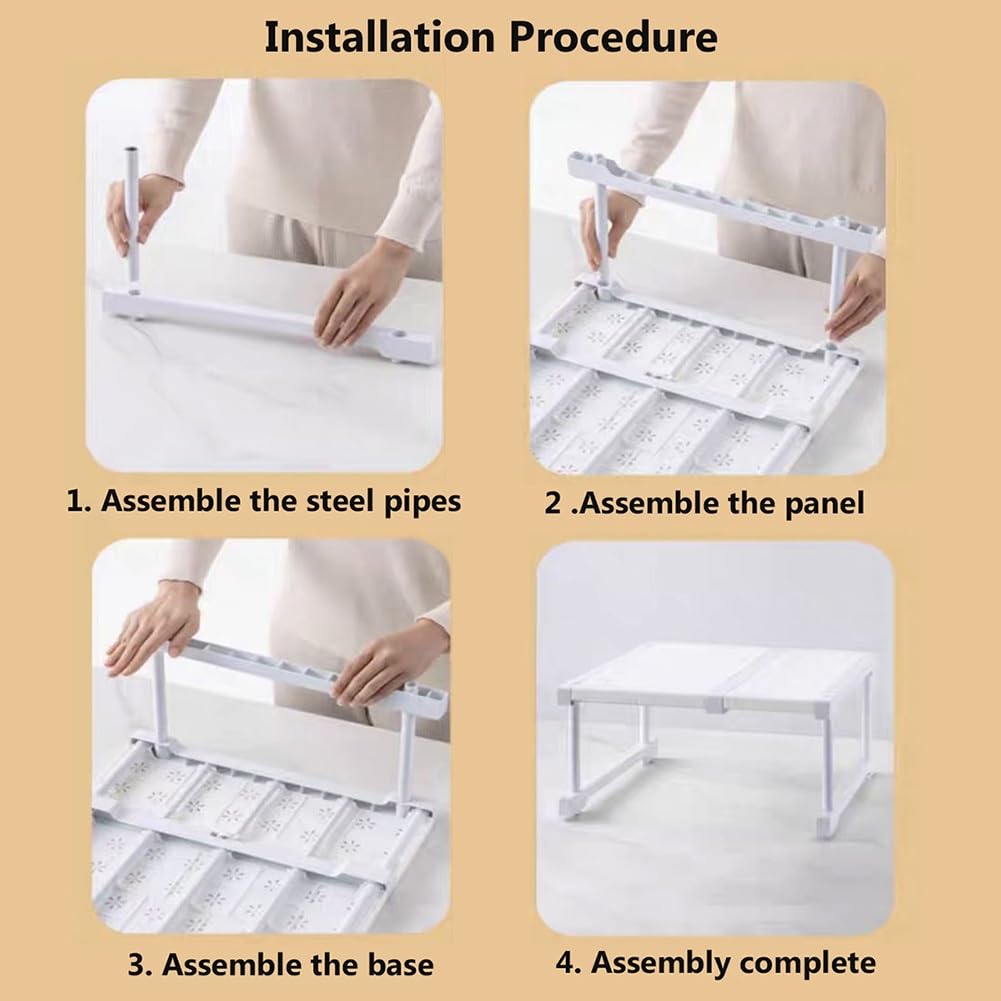 Installation Procedure

1. Assemble the steel pipes

2 .Assemble the panel

3. Assemble the base

4. Assembly complete