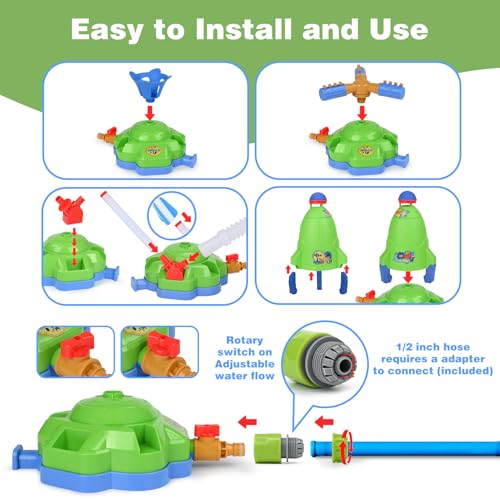 Easy to Install and Use

Rotary switch on Adjustable water flow

1/2 inch hose requires a adapter to connect (included)