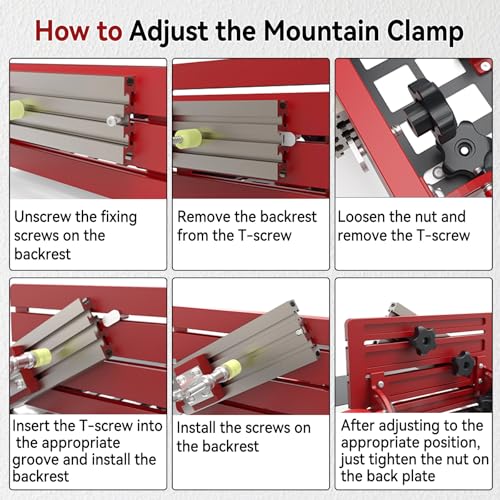 How to Adjust the Mountain Clamp

Unscrew the fixing screws on the backrest

Remove the backrest from the T-screw

Loosen the nut and remove the T-screw

Insert the T-screw into the appropriate groove and install the backrest

Install the screws on the backrest

After adjusting to the appropriate position, just tighten the nut on the back plate