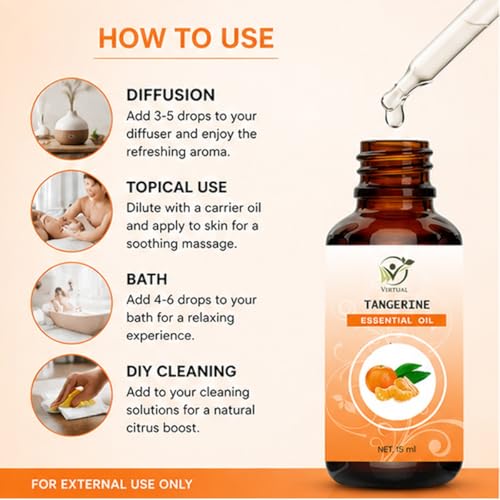 HOW TO USE

DIFFUSION
Add 3-5 drops to your diffuser and enjoy the refreshing aroma.

TOPICAL USE
Dilute with a carrier oil and apply to skin for a soothing massage.

BATH
Add 4-6 drops to your bath for a relaxing experience.

DIY CLEANING
Add to your cleaning solutions for a natural citrus boost.

VIRTUAL
TANGERINE
ESSENTIAL OIL
NET. 15 ml

FOR EXTERNAL USE ONLY