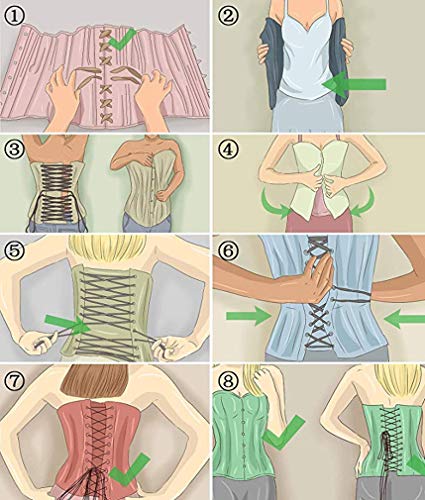 ①
②
③
④
⑤
⑥
⑦
⑧