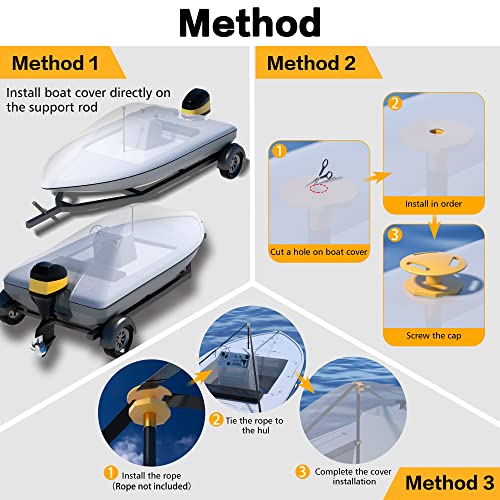 Method

Method 1

Install boat cover directly on the support rod

Method 2

1
Cut a hole on boat cover

2
Install in order

3
Screw the cap

1 Install the rope (Rope not included)

2 Tie the rope to the hul

3 Complete the cover installation

Method 3