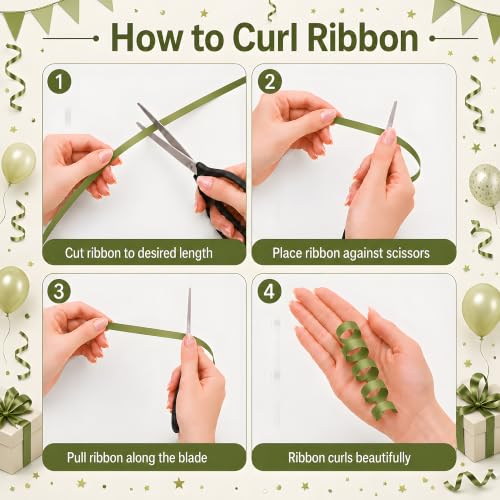 How to Curl Ribbon

1

Cut ribbon to desired length

2

Place ribbon against scissors

3

Pull ribbon along the blade

4

Ribbon curls beautifully