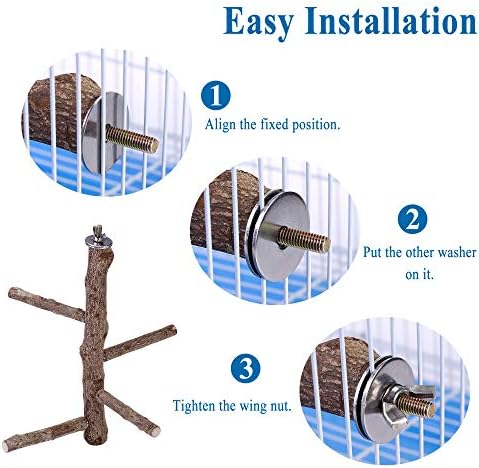 Easy Installation

1
Align the fixed position.

2
Put the other washer on it.

3
Tighten the wing nut.