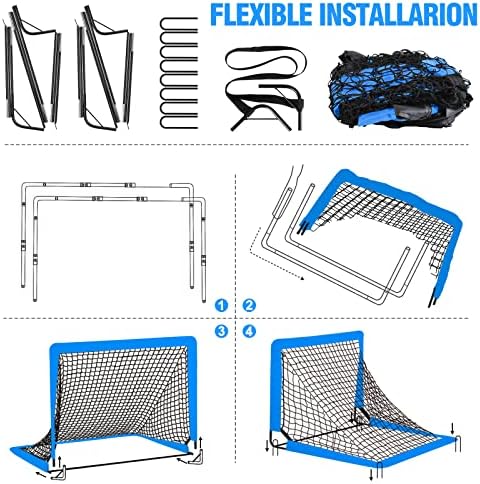 FLEXIBLE INSTALLARION

1 2

3 4